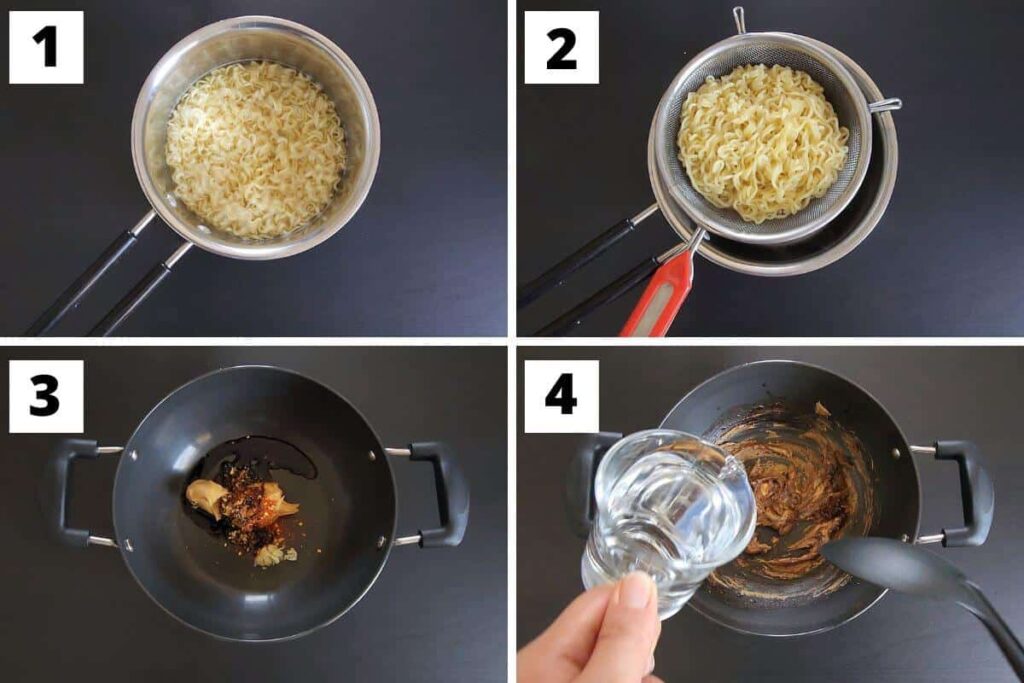 1

2

3

4