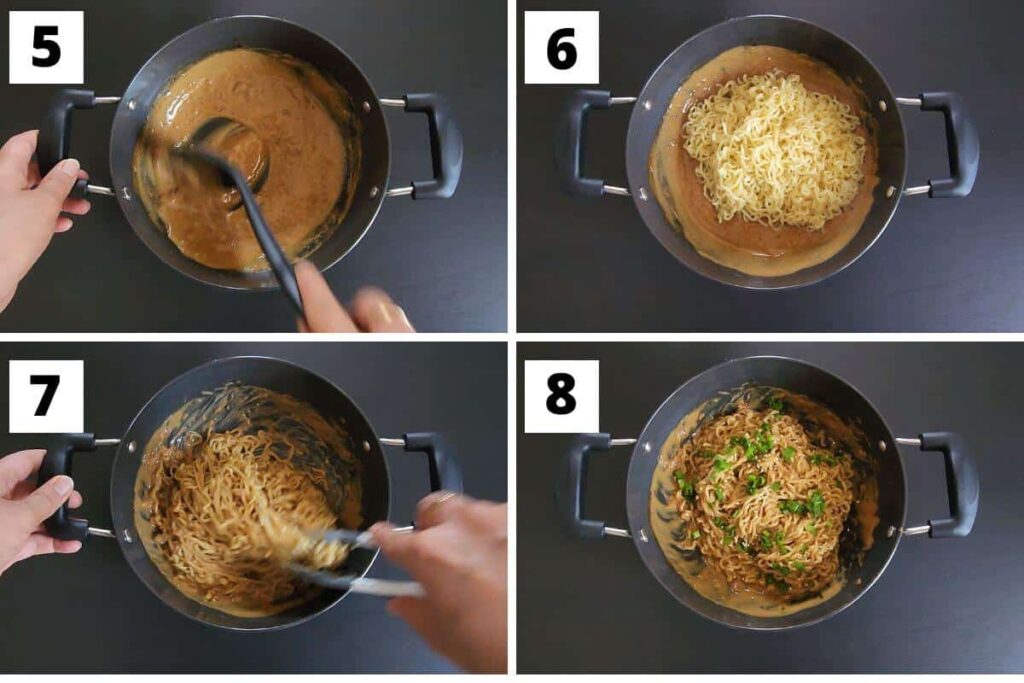 5

6

7

8